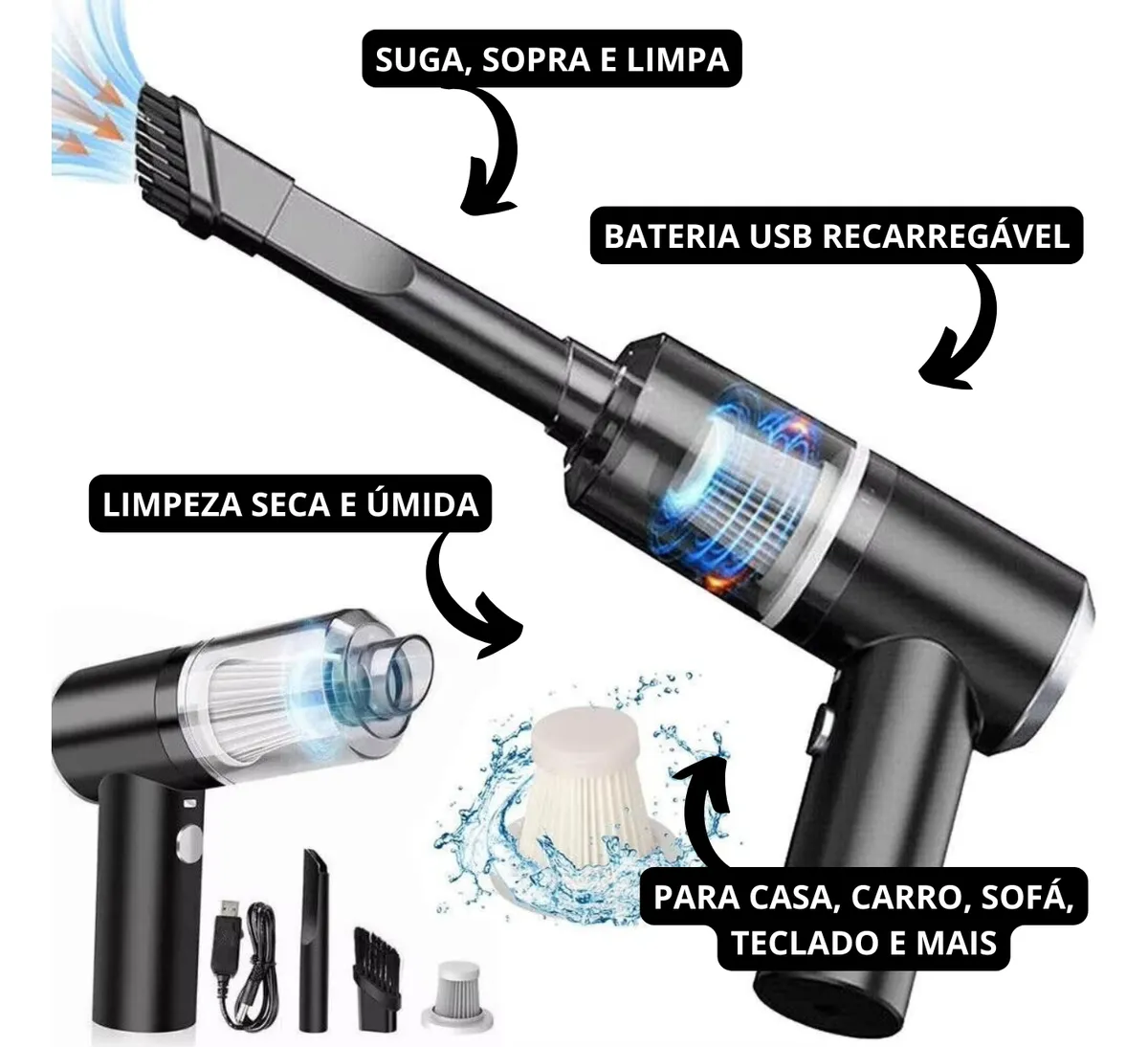 SUGA, SOPRA E LIMPA

BATERIA USB RECARREGÁVEL

LIMPEZA SECA E ÚMIDA

PARA CASA, CARRO, SOFÁ, TECLADO E MAIS